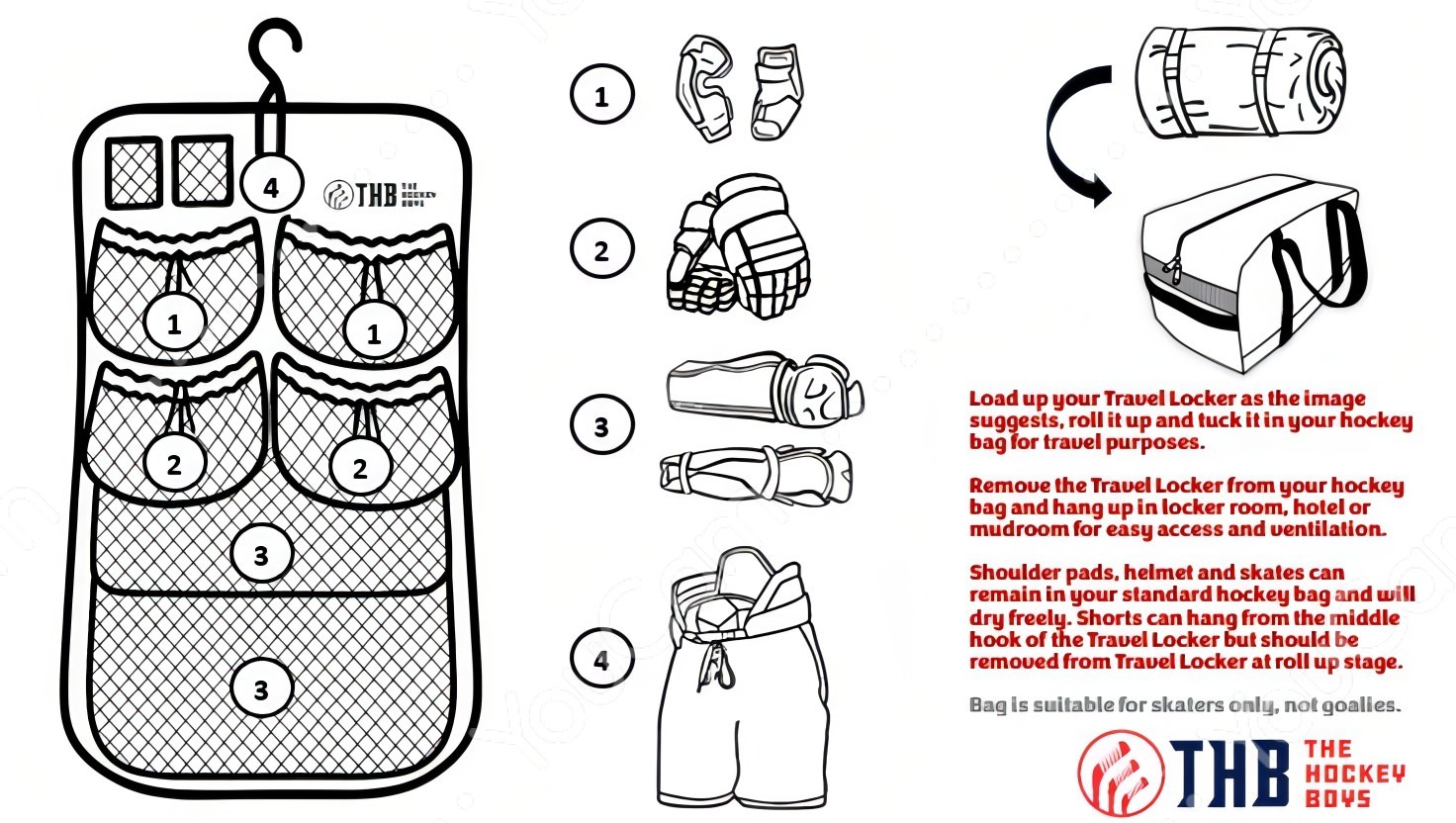 4

THB THE HOCKEY BOYS

1 1

2 2

3

3

1

2

3

4

Load up your Travel Locker as the image suggests, roll it up and tuck it in your hockey bag for travel purposes.

Remove the Travel Locker from your hockey bag and hang up in locker room, hotel or mudroom for easy access and ventilation.

Shoulder pads, helmet and skates can remain in your standard hockey bag and will dry freely. Shorts can hang from the middle hook of the Travel Locker but should be removed from Travel Locker at roll up stage.

Bag is suitable for skaters only, not goalies.

THB THE HOCKEY BOYS